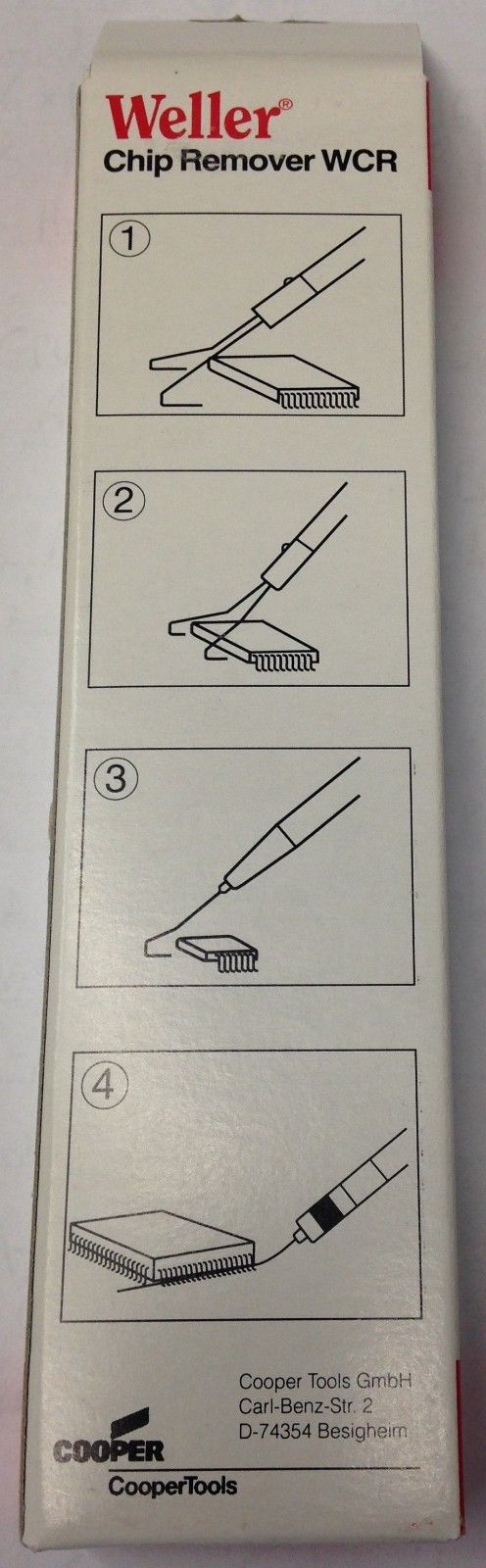 Weller®
Chip Remover WCR

①

②

③

④

Cooper Tools GmbH
Carl-Benz-Str. 2
D-74354 Besigheim

COOPER
CooperTools